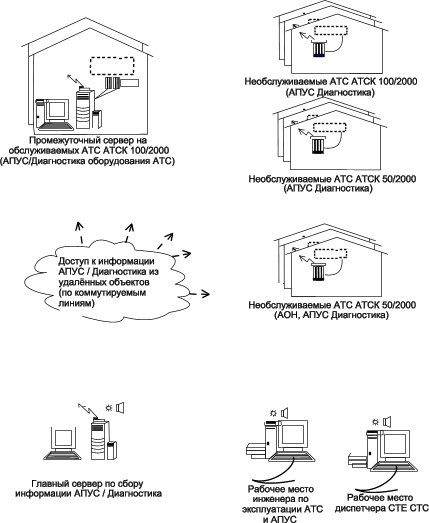 Промежуточный сервер на обслуживаемых АТС АТСК 100/2000 (АПУС/Диагностика оборудования АТС)

Необслуживаемые АТС АТСК 100/2000 (АПУС Диагностика)

Необслуживаемые АТС АТСК 50/2000 (АПУС Диагностика)

Доступ к информации АПУС / Диагностика из удалённых объектов (по коммутируемым линиям)

Необслуживаемые АТС АТСК 50/2000 (АОН, АПУС Диагностика)

Главный сервер по сбору информации АПУС / Диагностика

Рабочее место инженера по эксплуатации АТС и АПУС

Рабочее место диспетчера СТЕ СТС